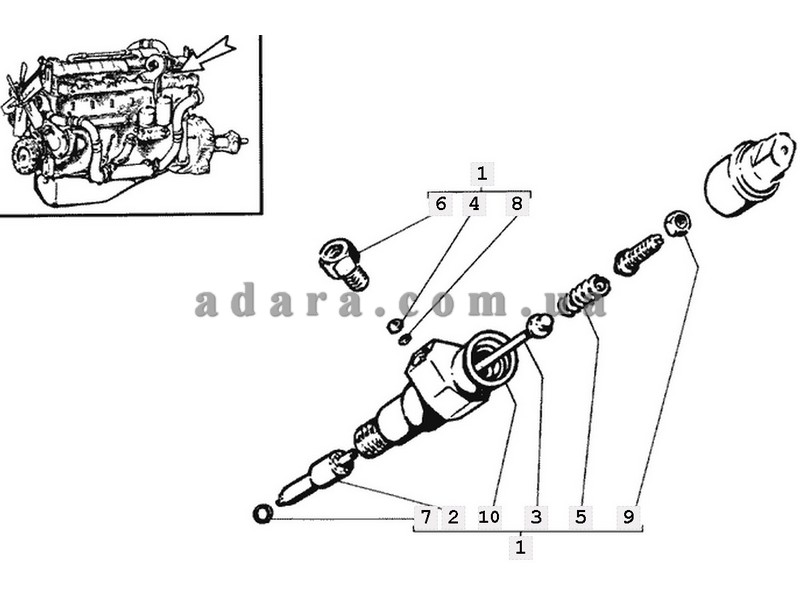 1
6 4 8
adara.com.ua
7 2 10 3 5 9
1